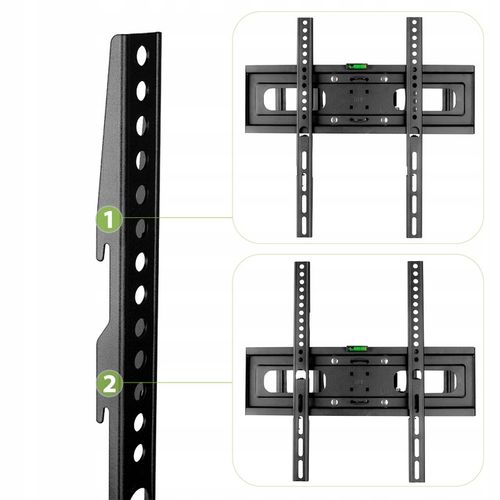 1

2