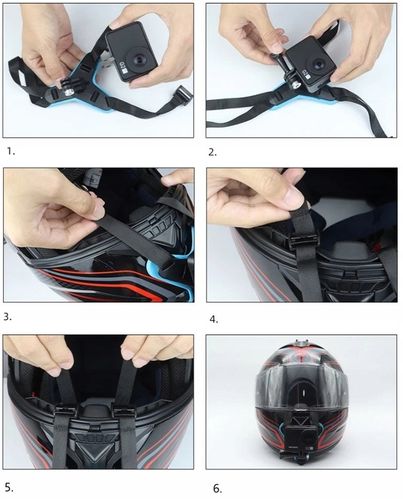 1.

2.

3.

4.

5.

6.