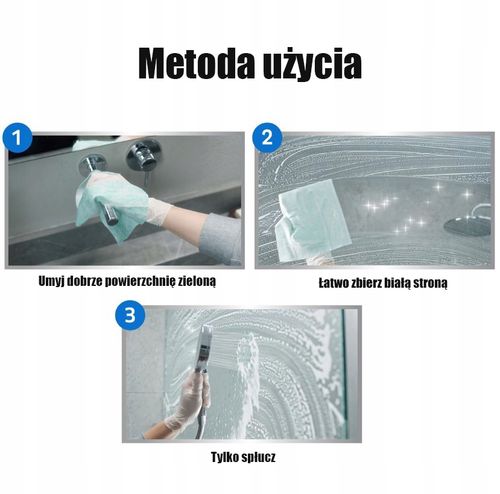 Metoda użycia

1

Umyj dobrze powierzchnię zieloną

2

Łatwo zbierz białą stroną

3

Tylko spłucz