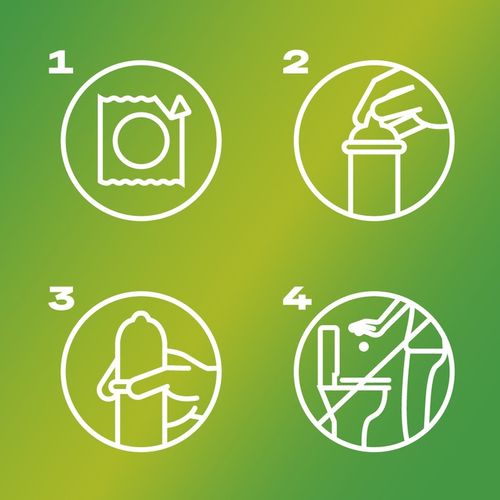 1

2

3

4