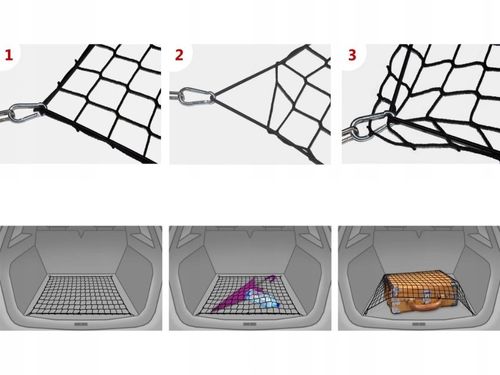 1

2

3