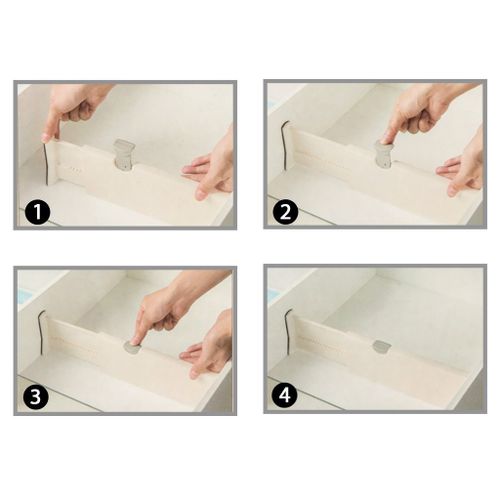 1

2

3

4