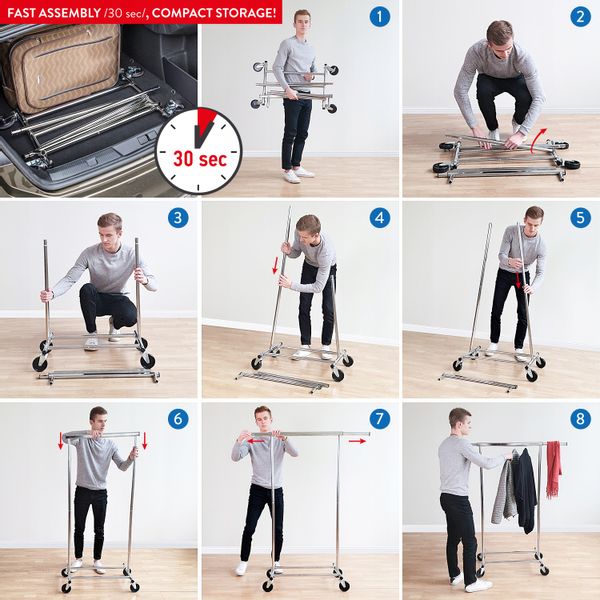 FAST ASSEMBLY /30 sec/, COMPACT STORAGE!

30 sec

1

2

3

4

5

6

7

8