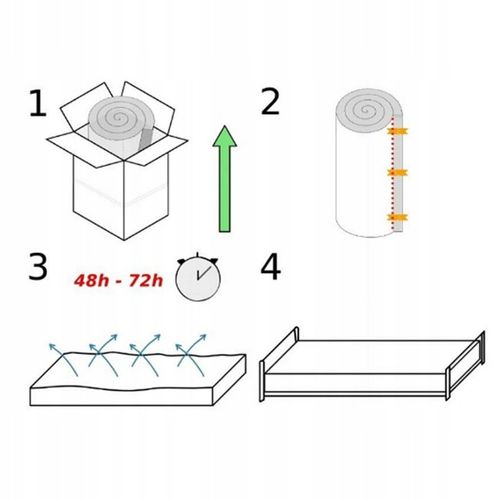 1

2

3

48h - 72h

4