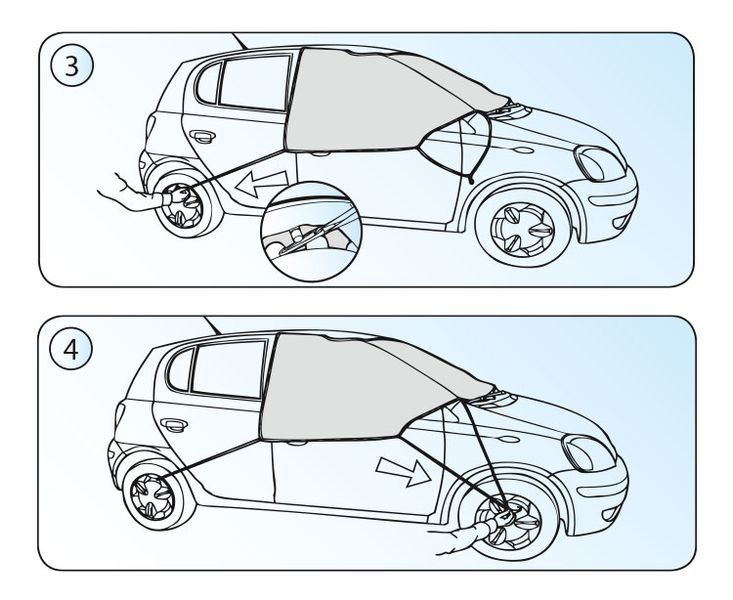 3

4