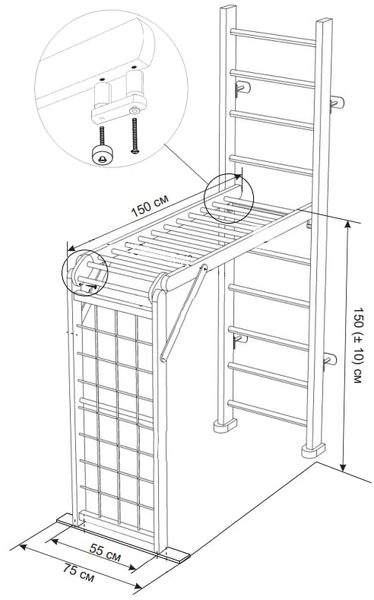 150 см

150 (± 10) см

55 см

75 см