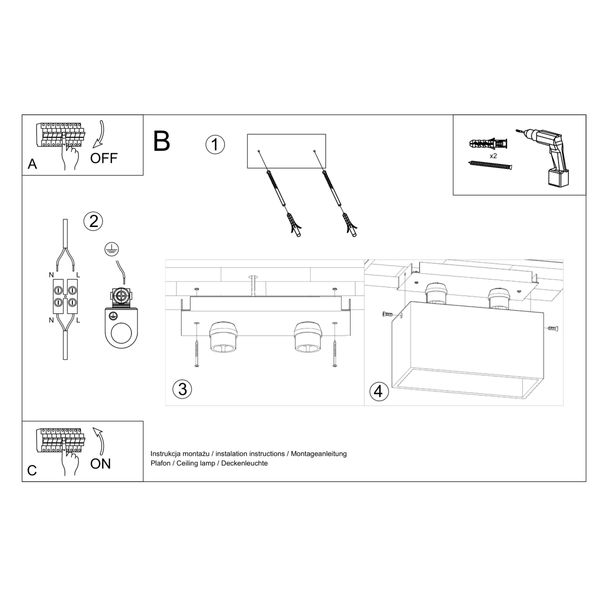 A
OFF

B

1

x2

2

N L
N L

3

4

C
ON

Instrukcja montażu / instalation instructions / Montageanleitung
Plafon / Ceiling lamp / Deckenleuchte