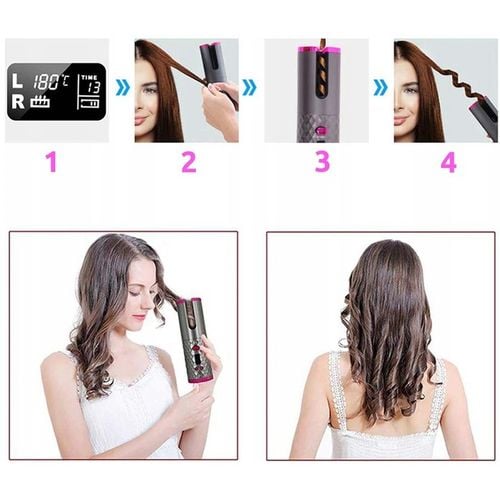 L 180°C TIME 13
R

1

2

3

4