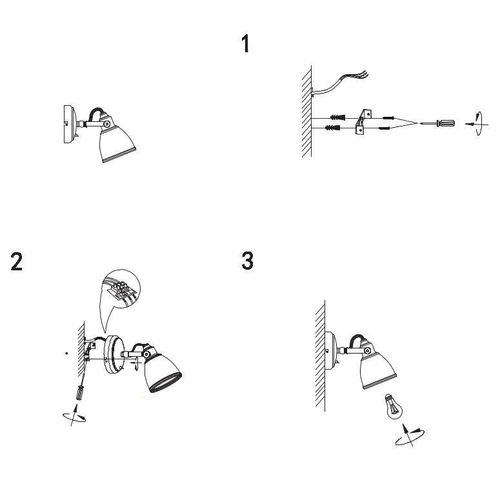 1

2

3