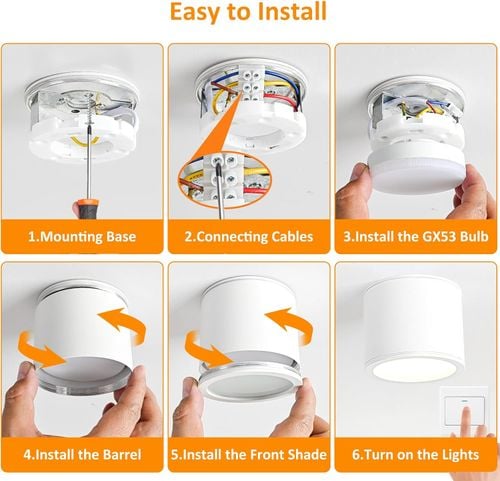 Easy to Install

1.Mounting Base

2.Connecting Cables

3.Install the GX53 Bulb

4.Install the Barrel

5.Install the Front Shade

6.Turn on the Lights