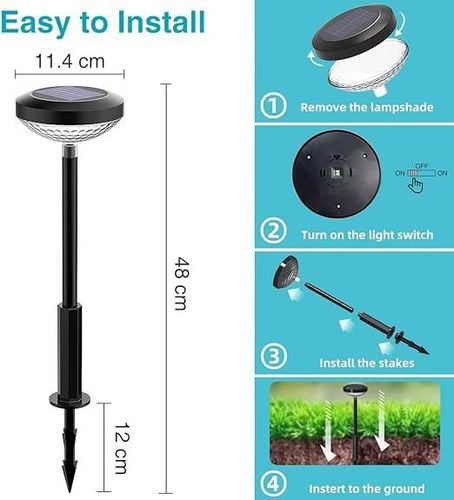 Easy to Install

11.4 cm

48 cm

12 cm

① Remove the lampshade

OFF
ON ON

② Turn on the light switch

③ Install the stakes

④ Instert to the ground