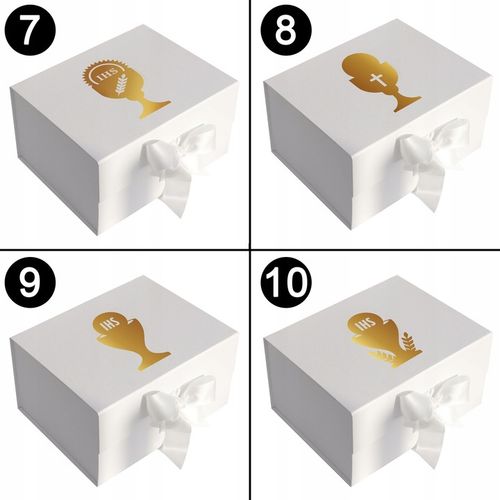 7

IHS

8

9

IHS

10

IHS