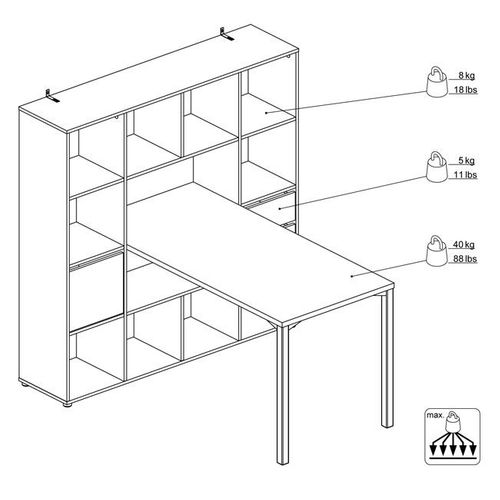 8 kg
18 lbs

5 kg
11 lbs

40 kg
88 lbs

max.