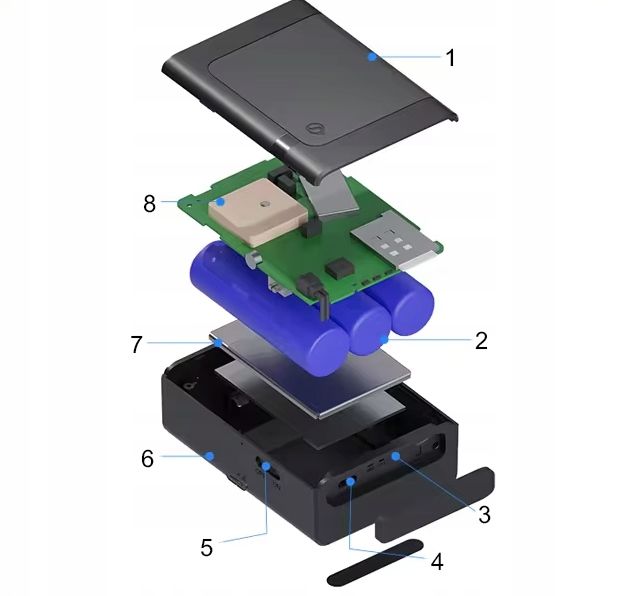 1
8
2
7
6
3
5
4