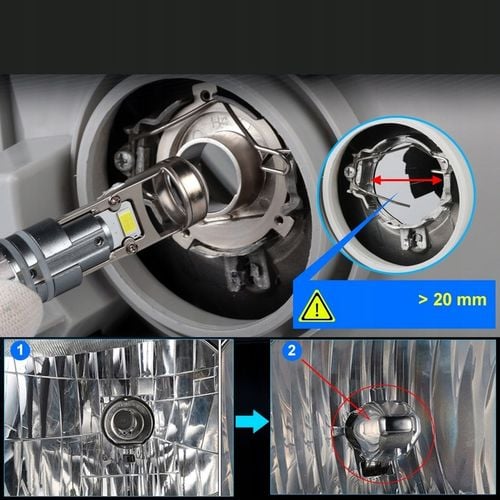 > 20 mm

1

2