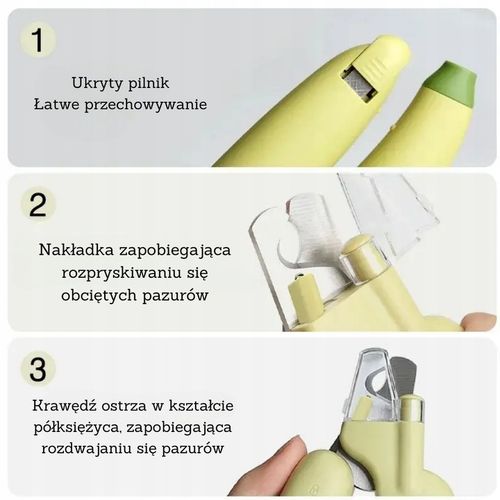 1

Ukryty pilnik
Łatwe przechowywanie

2

Nakładka zapobiegająca
rozpryskiwaniu się
obciętych pazurów

3

Krawędź ostrza w kształcie
półksiężyca, zapobiegająca
rozdwajaniu się pazurów