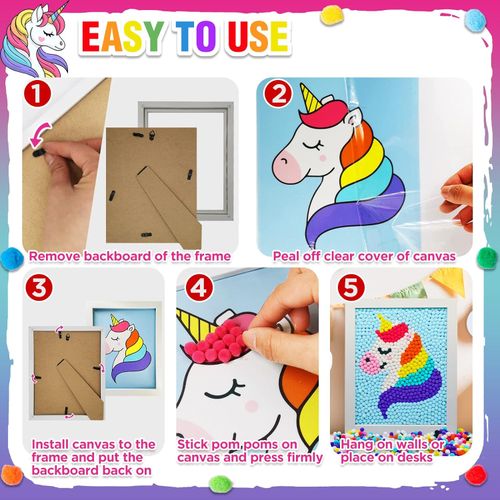 EASY TO USE

1
Remove backboard of the frame

2
Peal off clear cover of canvas

3
Install canvas to the frame and put the backboard back on

4
Stick pom poms on canvas and press firmly

5
Hang on walls or place on desks