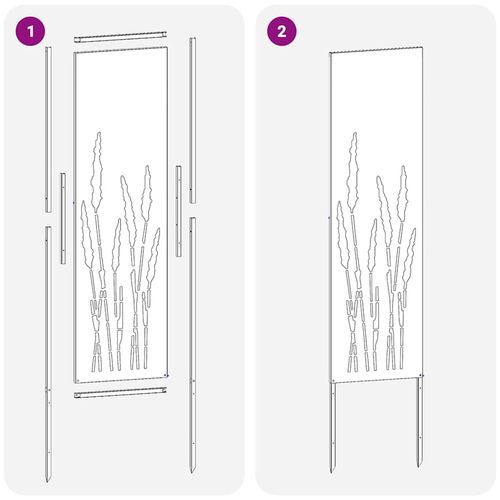 1

2