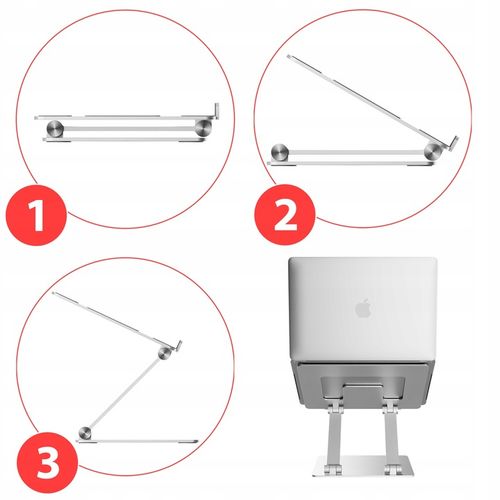 1

2

3