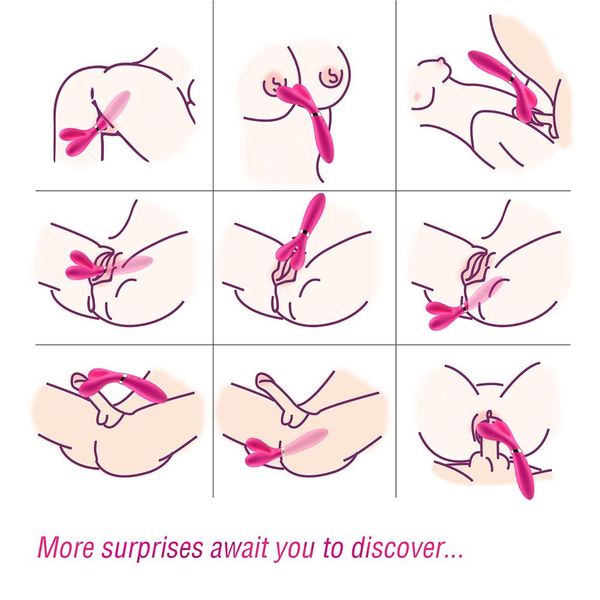 More surprises await you to discover...