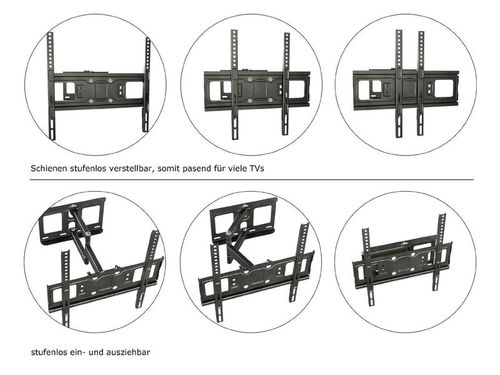 Schienen stufenlos verstellbar, somit pasend für viele TVs

stufenlos ein- und ausziehbar