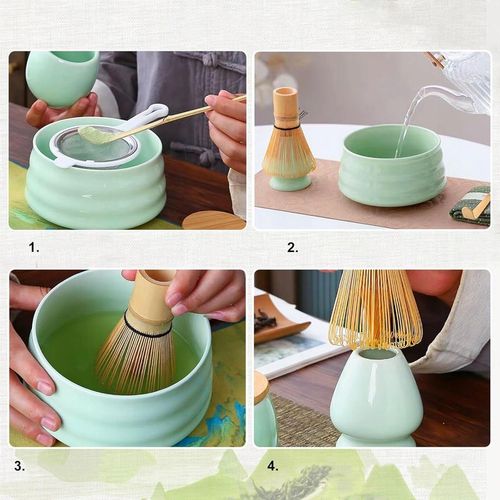 1.

2.

3.

4.