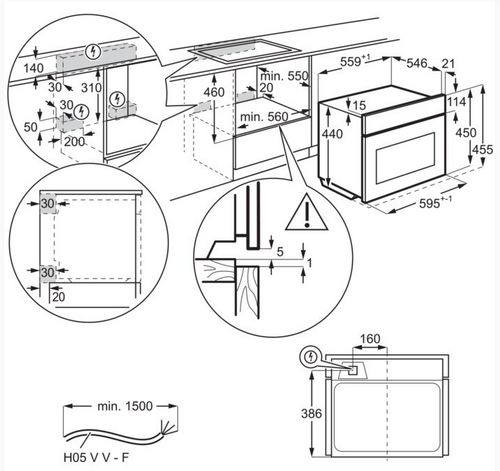 140
30
310
30
50
200
460
min. 550
20
min. 560
$559^{+1}$
546
21
15
114
440
450
455
$595^{+-1}$
30
30
20
5
1
160
386
min. 1500
H05 V V - F