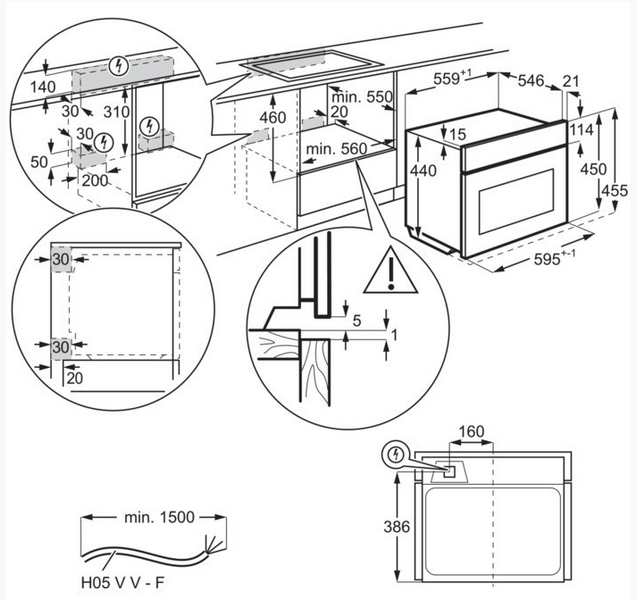 140
30
310
30
50
200
460
min. 550
20
min. 560
$559^{+1}$
546
21
15
114
440
450
455
$595^{+-1}$
30
30
20
5
1
160
386
min. 1500
H05 V V - F