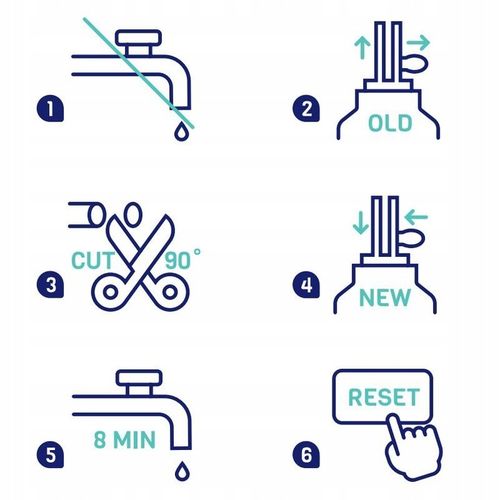 1

2
OLD

3
CUT 90°

4
NEW

5
8 MIN

6
RESET