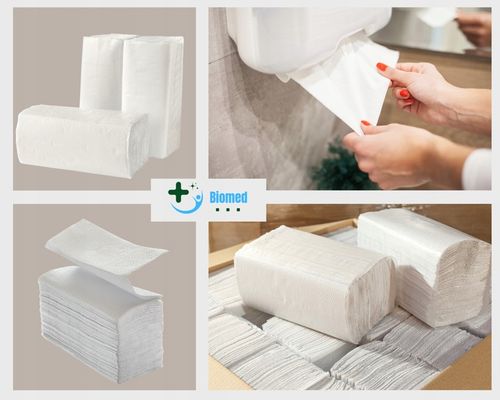 Biomed