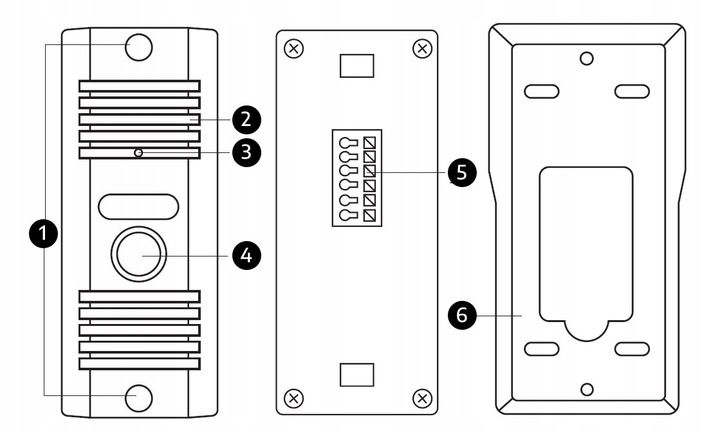 1
2
3
4
5
6