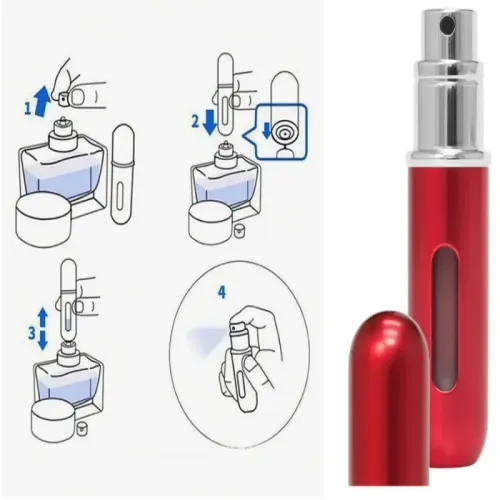 1

2

3

4