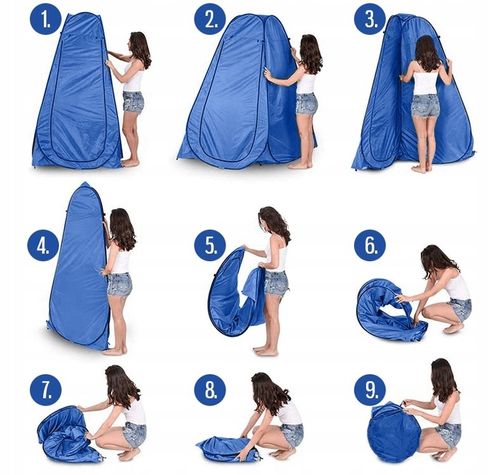 1.

2.

3.

4.

5.

6.

7.

8.

9.