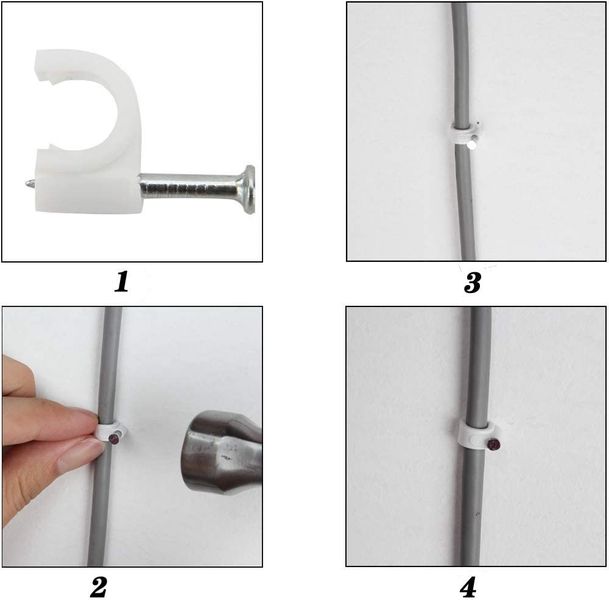 1

3

2

4