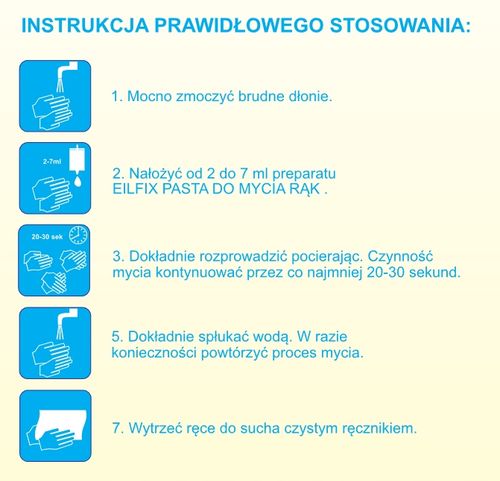 INSTRUKCJA PRAWIDŁOWEGO STOSOWANIA:

1. Mocno zmoczyć brudne dłonie.

2-7ml

2. Nałożyć od 2 do 7 ml preparatu EILFIX PASTA DO MYCIA RĄK .

20-30 sek

3. Dokładnie rozprowadzić pocierając. Czynność mycia kontynuować przez co najmniej 20-30 sekund.

5. Dokładnie spłukać wodą. W razie konieczności powtórzyć proces mycia.

7. Wytrzeć ręce do sucha czystym ręcznikiem.