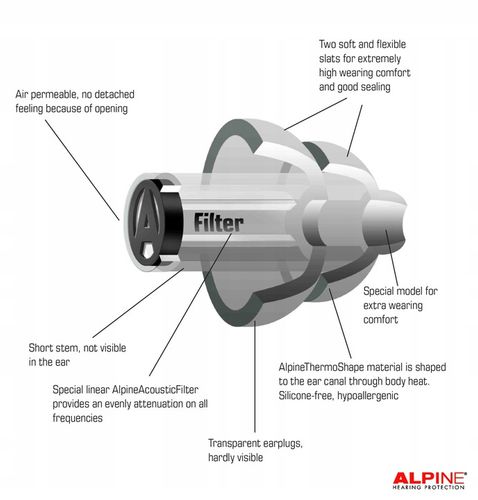 Two soft and flexible slats for extremely high wearing comfort and good sealing

Air permeable, no detached feeling because of opening

A

Filter

Special model for extra wearing comfort

Short stem, not visible in the ear

AlpineThermoShape material is shaped to the ear canal through body heat. Silicone-free, hypoallergenic

Special linear AlpineAcousticFilter provides an evenly attenuation on all frequencies

Transparent earplugs, hardly visible

ALPINE
HEARING PROTECTION