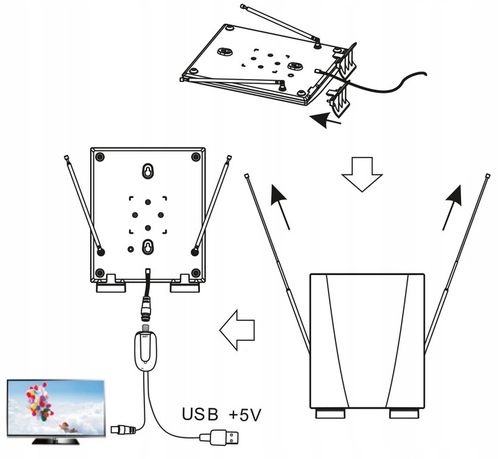 USB +5V