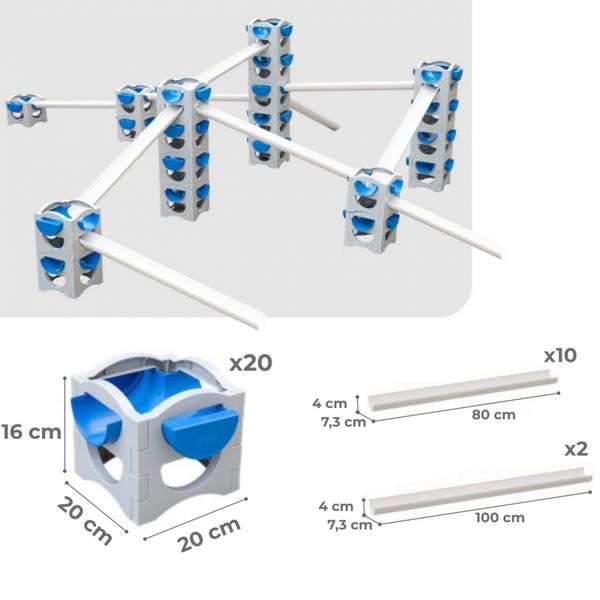 x20

16 cm

20 cm

20 cm

x10

4 cm

7,3 cm

80 cm

x2

4 cm

7,3 cm

100 cm