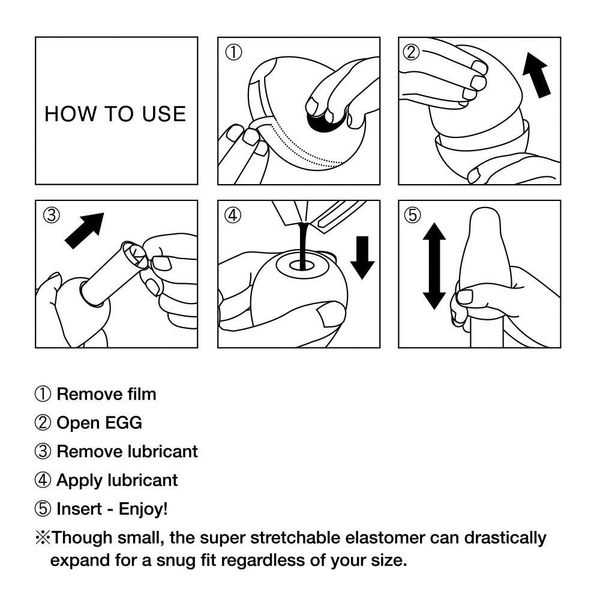 HOW TO USE

①

②

③

④

⑤

① Remove film
② Open EGG
③ Remove lubricant
④ Apply lubricant
⑤ Insert - Enjoy!
※Though small, the super stretchable elastomer can drastically expand for a snug fit regardless of your size.