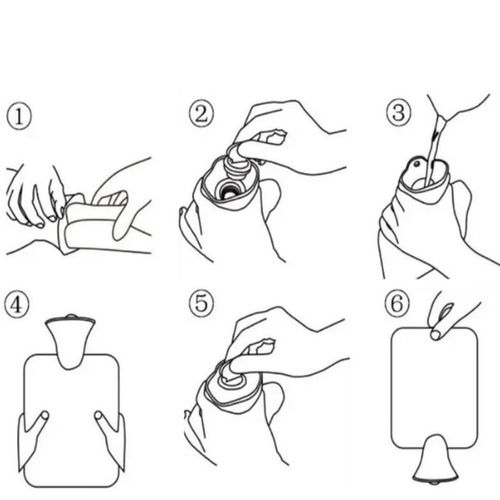 ①
②
③
④
⑤
⑥