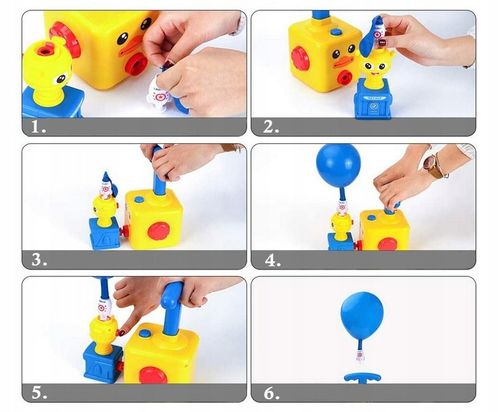 1.

2.

3.

4.

5.

6.