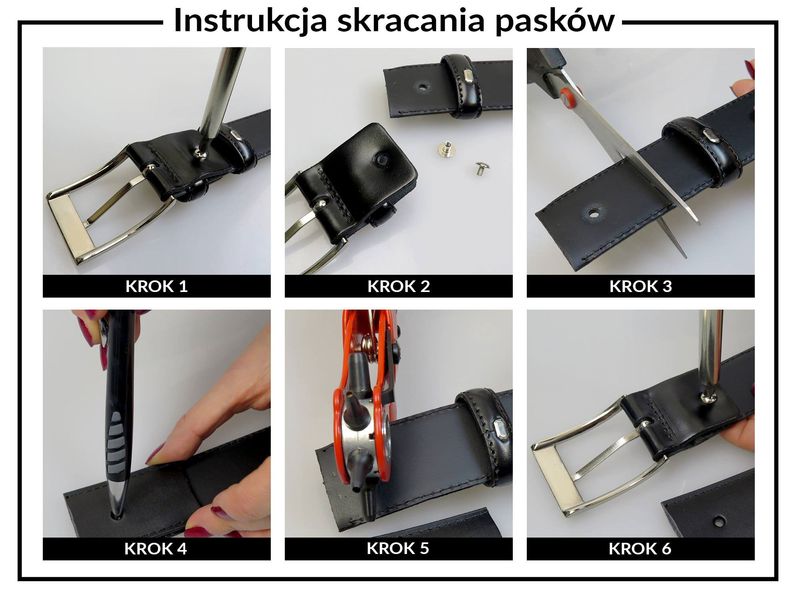 Instrukcja skracania pasków

KROK 1

KROK 2

KROK 3

KROK 4

KROK 5

KROK 6