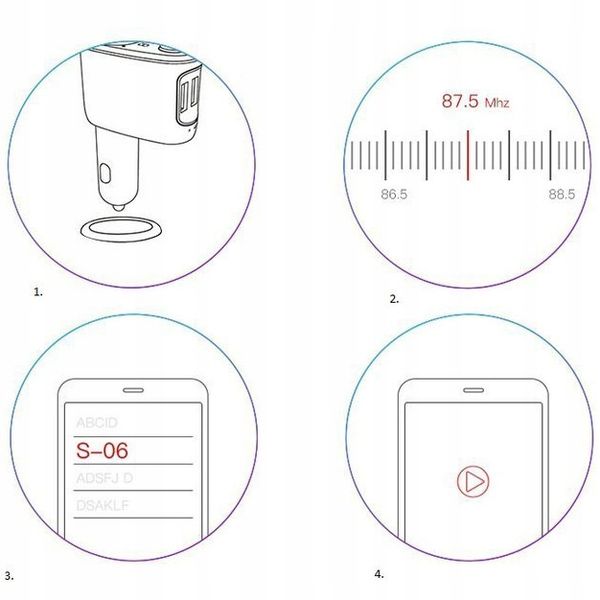 1.

87.5 Mhz

86.5

88.5

2.

ABCID

S–06

ADSFJ D

DSAKLF

3.

4.