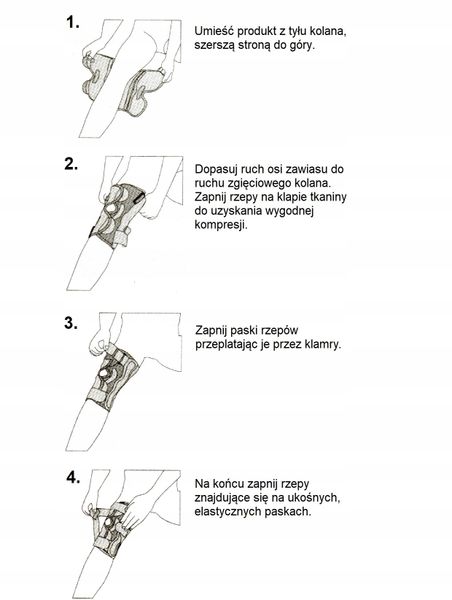 1.

Umieść produkt z tyłu kolana, szerszą stroną do góry.

2.

Dopasuj ruch osi zawiasu do ruchu zgięciowego kolana. Zapnij rzepy na klapie tkaniny do uzyskania wygodnej kompresji.

3.

Zapnij paski rzepów przeplatając je przez klamry.

4.

Na końcu zapnij rzepy znajdujące się na ukośnych, elastycznych paskach.