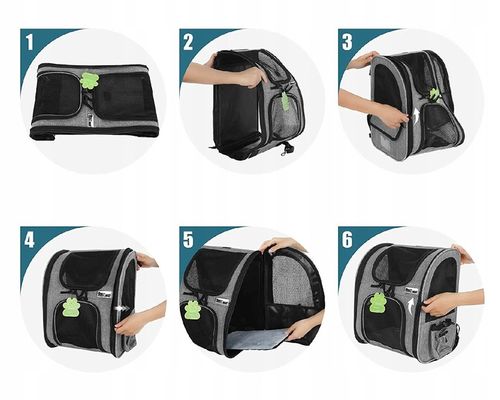 1

2

3

4

5

6