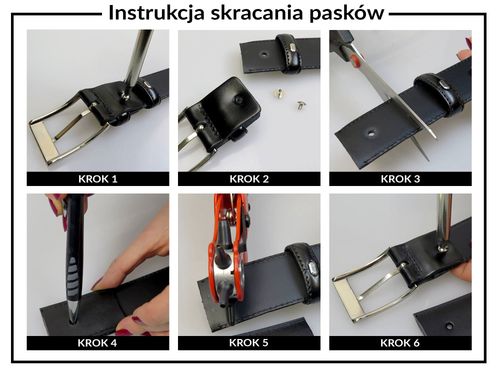 Instrukcja skracania pasków

KROK 1

KROK 2

KROK 3

KROK 4

KROK 5

KROK 6