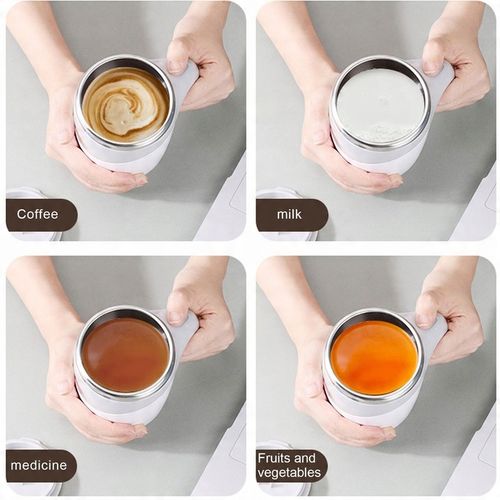 Coffee

milk

medicine

Fruits and vegetables