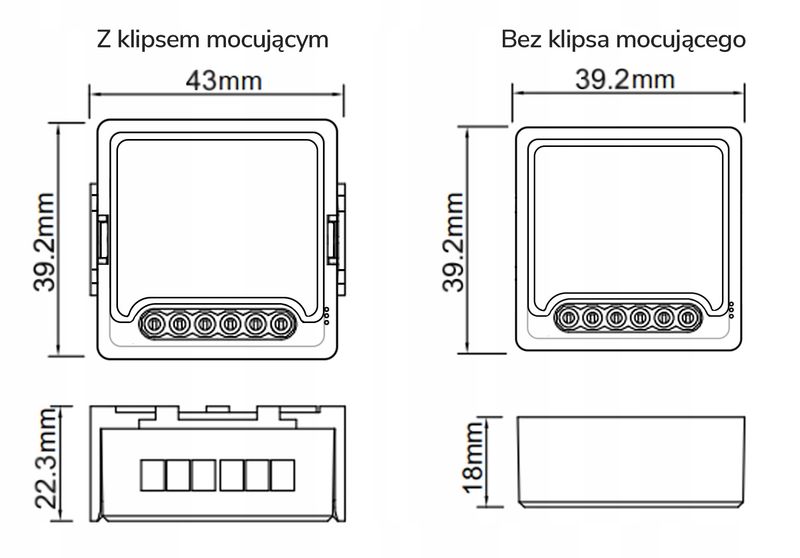 Z klipsem mocującym

43mm

39.2mm

22.3mm

Bez klipsa mocującego

39.2mm

39.2mm

18mm