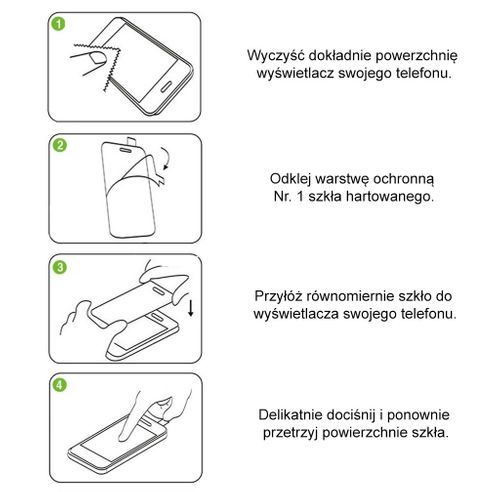 1

Wyczyść dokładnie powerzchnię wyświetlacz swojego telefonu.

2

Odklej warstwę ochronną Nr. 1 szkła hartowanego.

3

Przyłóż równomiernie szkło do wyświetlacza swojego telefonu.

4

Delikatnie dociśnij i ponownie przetrzyj powierzchnie szkła.