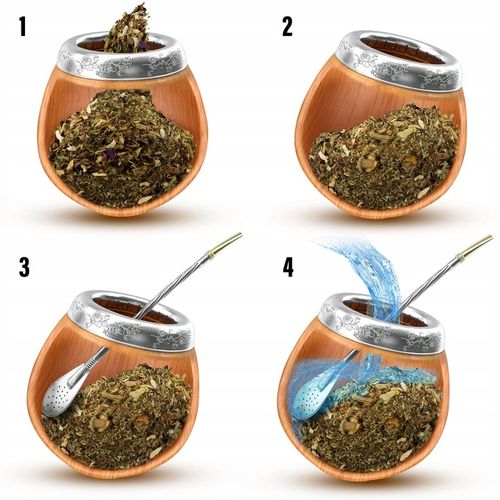 1

2

3

4